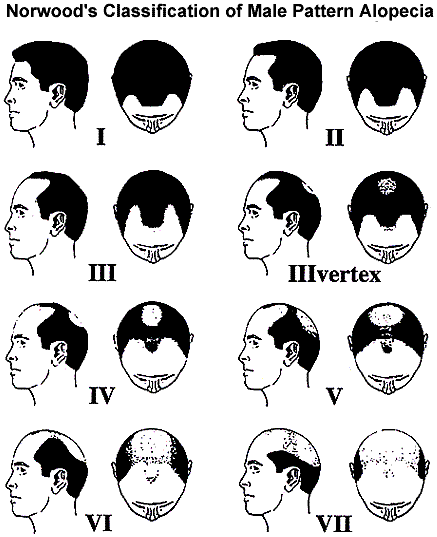 Norwood's Classification of Male Pattern Alopecia

I

II

III

IIIvertex

IV

V

VI

VII